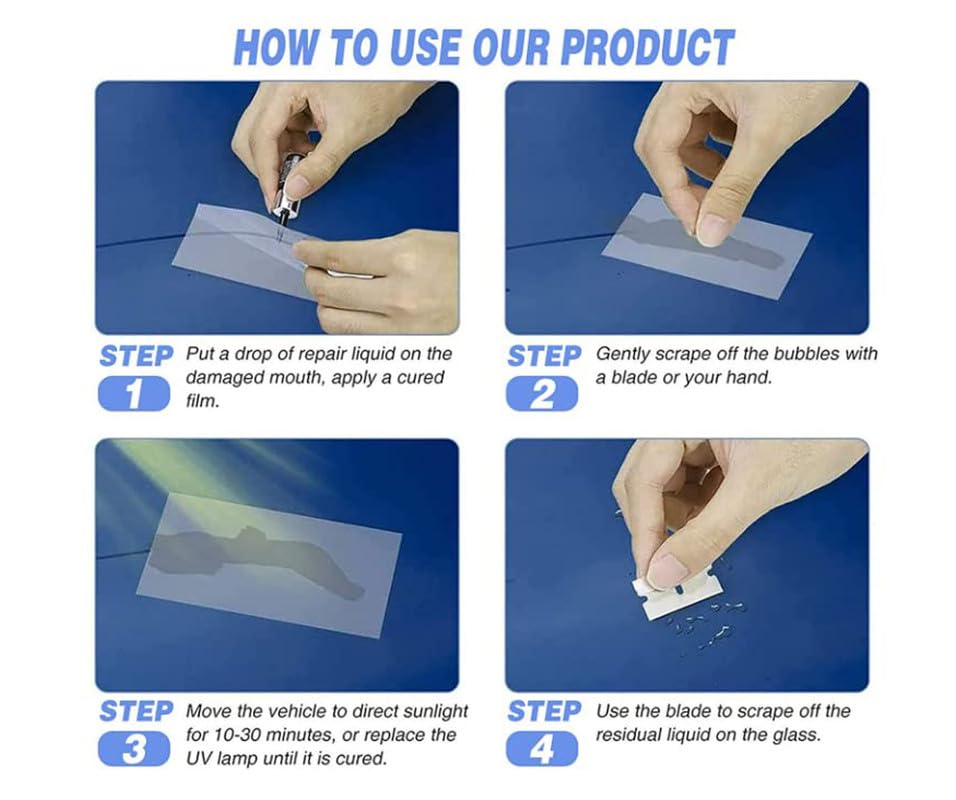 HOW TO USE OUR PRODUCT

STEP 1 Put a drop of repair liquid on the damaged mouth, apply a cured film.

STEP 2 Gently scrape off the bubbles with a blade or your hand.

STEP 3 Move the vehicle to direct sunlight for 10-30 minutes, or replace the UV lamp until it is cured.

STEP 4 Use the blade to scrape off the residual liquid on the glass.